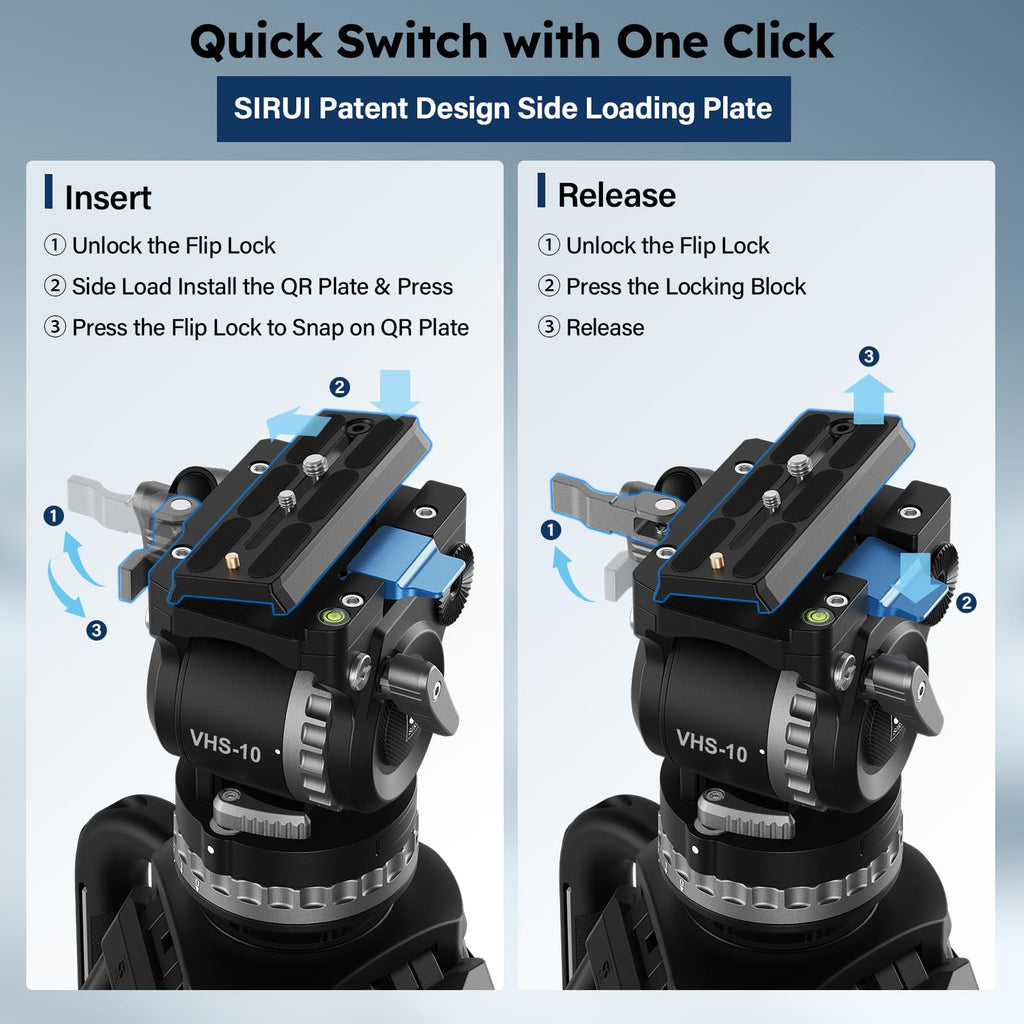 Quick Switch with One Click

SIRUI Patent Design Side Loading Plate

Insert

① Unlock the Flip Lock

② Side Load Install the QR Plate & Press

③ Press the Flip Lock to Snap on QR Plate

2

1

3

VHS-10

Release

① Unlock the Flip Lock

② Press the Locking Block

③ Release

3

1

2

VHS-10